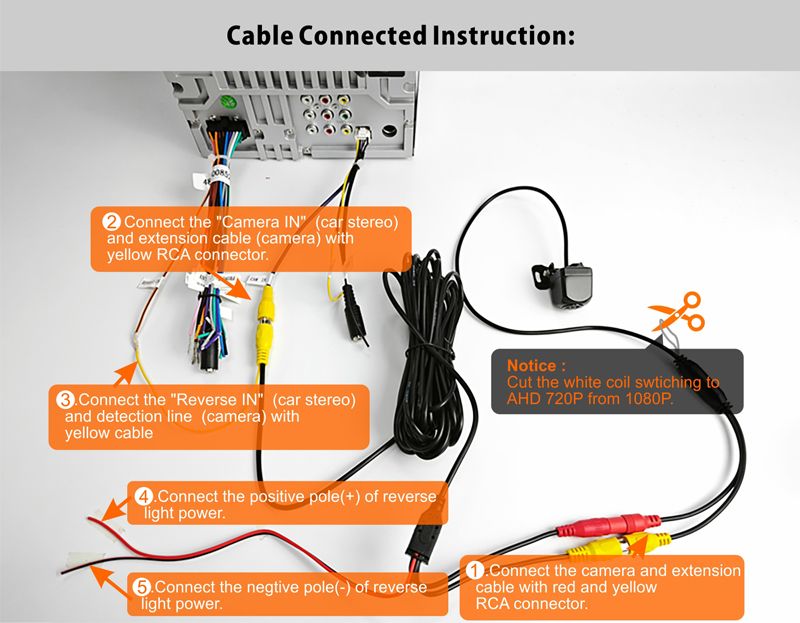 Cable Connected Instruction:

2 Connect the "Camera IN" (car stereo) and extension cable (camera) with yellow RCA connector.

3.Connect the "Reverse IN" (car stereo) and detection line (camera) with yellow cable

Notice :
Cut the white coil swtiching to AHD 720P from 1080P.

4.Connect the positive pole(+) of reverse light power.

5.Connect the negtive pole(-) of reverse light power.

1.Connect the camera and extension cable with red and yellow RCA connector.